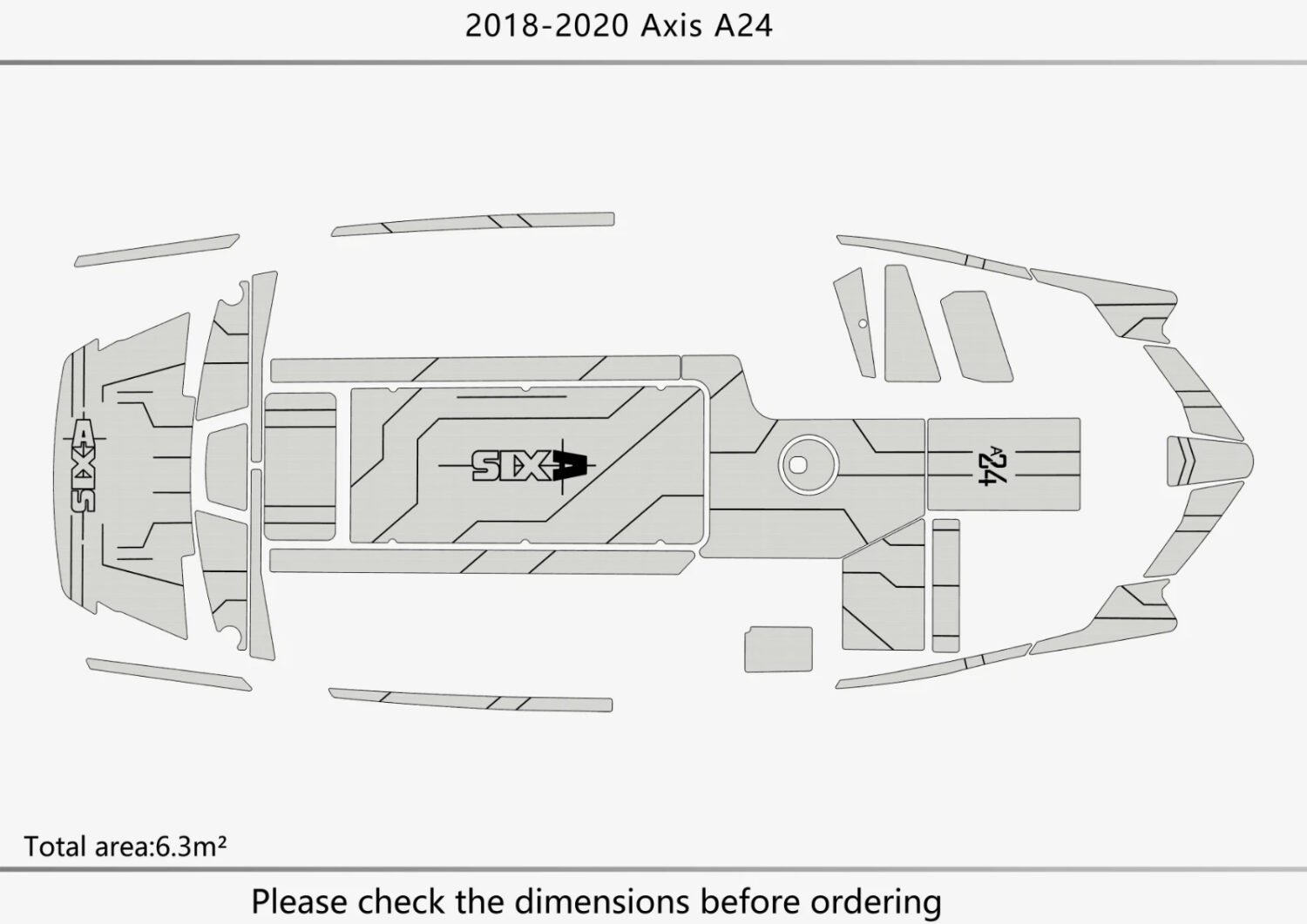 2018-2020 Axis A24

AXIS

AXIS

A24

Total area:6.3m²

Please check the dimensions before ordering