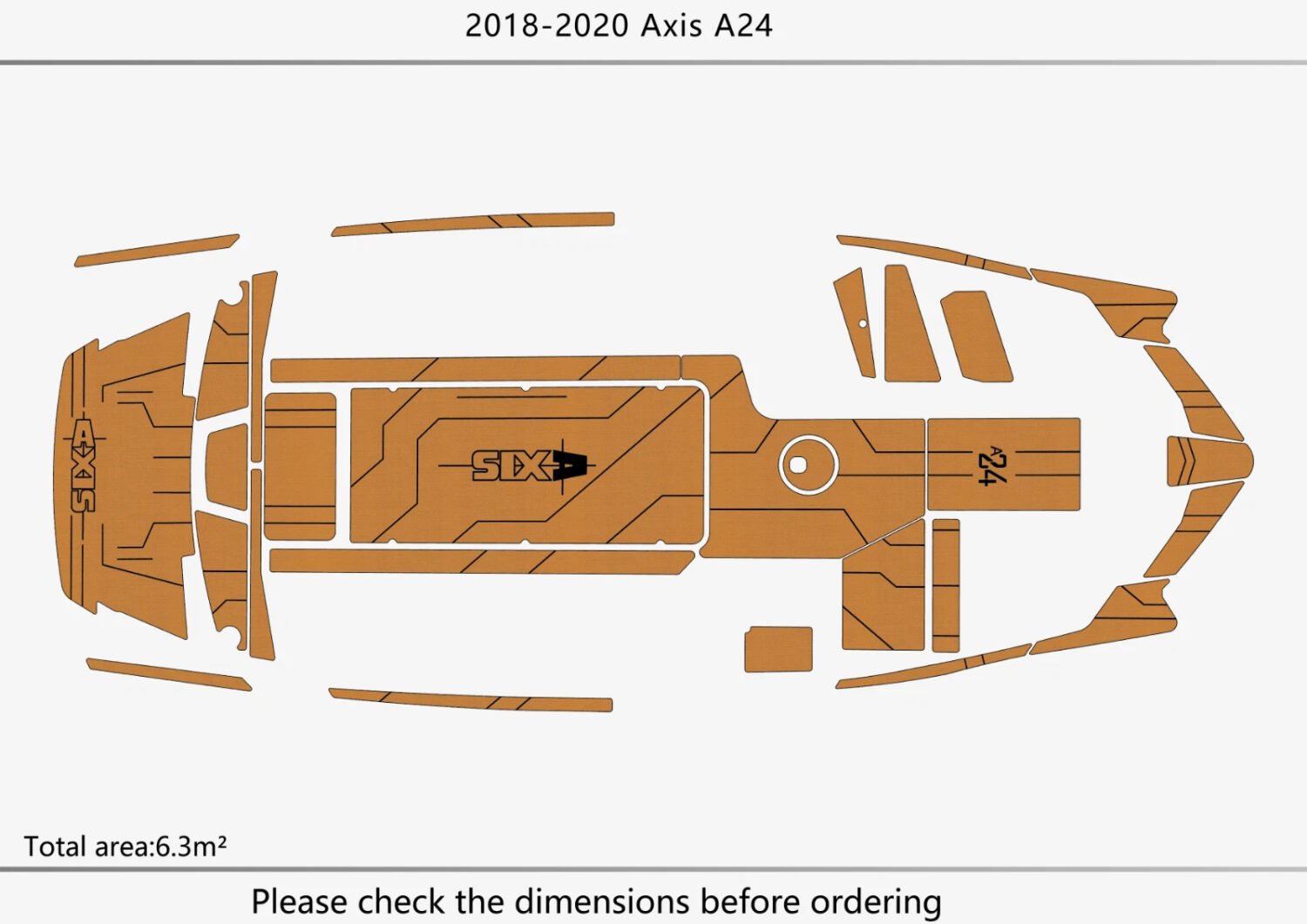 2018-2020 Axis A24

AXIS

AXIS

A24

Total area:6.3m²

Please check the dimensions before ordering